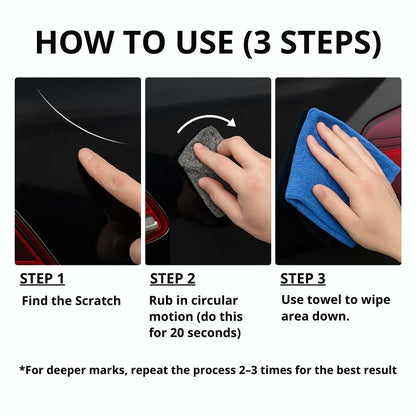 HOW TO USE (3 STEPS)

STEP 1
Find the Scratch

STEP 2
Rub in circular motion (do this for 20 seconds)

STEP 3
Use towel to wipe area down.

*For deeper marks, repeat the process 2–3 times for the best result